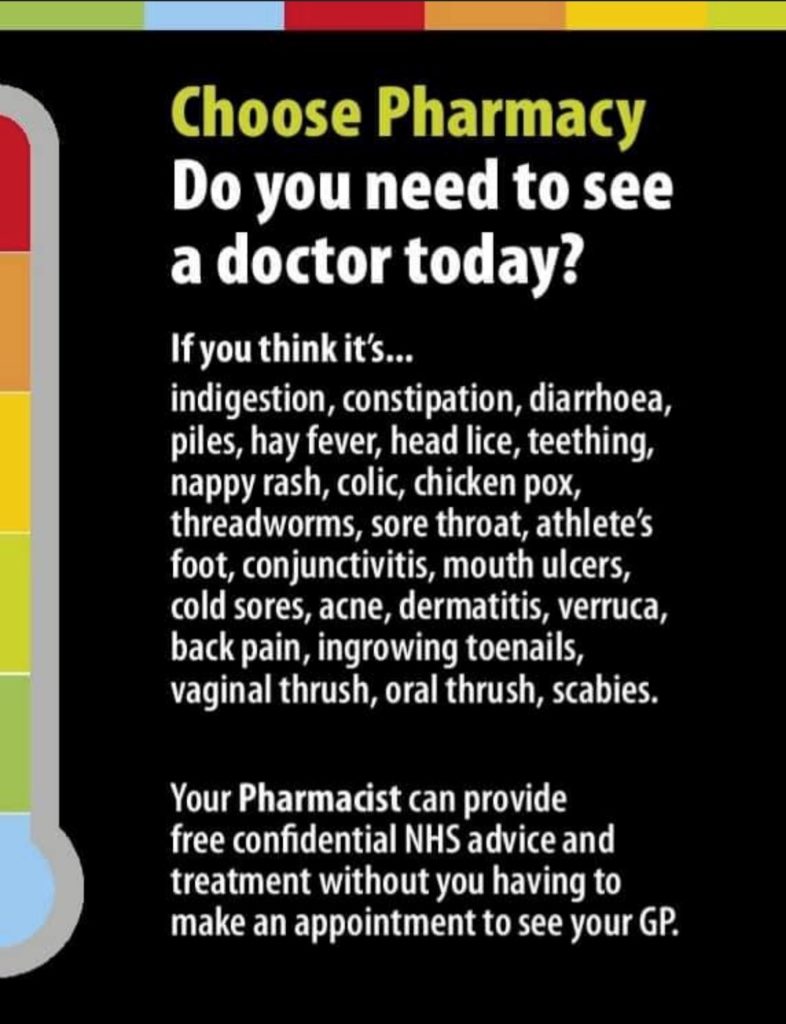 Choose Pharmacy

Do you need to see a doctor today?

If you think it's...

indigestion, constipation, diarrhoea, piles, hay fever, head lice, teething, nappy rash, colic, chicken pox, threadworms, sore throat, athlete's foot, conjunctivitis, mouth ulcers, cold sores, acne, dermatitis, verruca, back pain, ingrowing toenails, vaginal thrush, oral thrush, scabies.

Your Pharmacist can provide free confidential NHS advice and treatment without you having to make an appointment to see your GP.